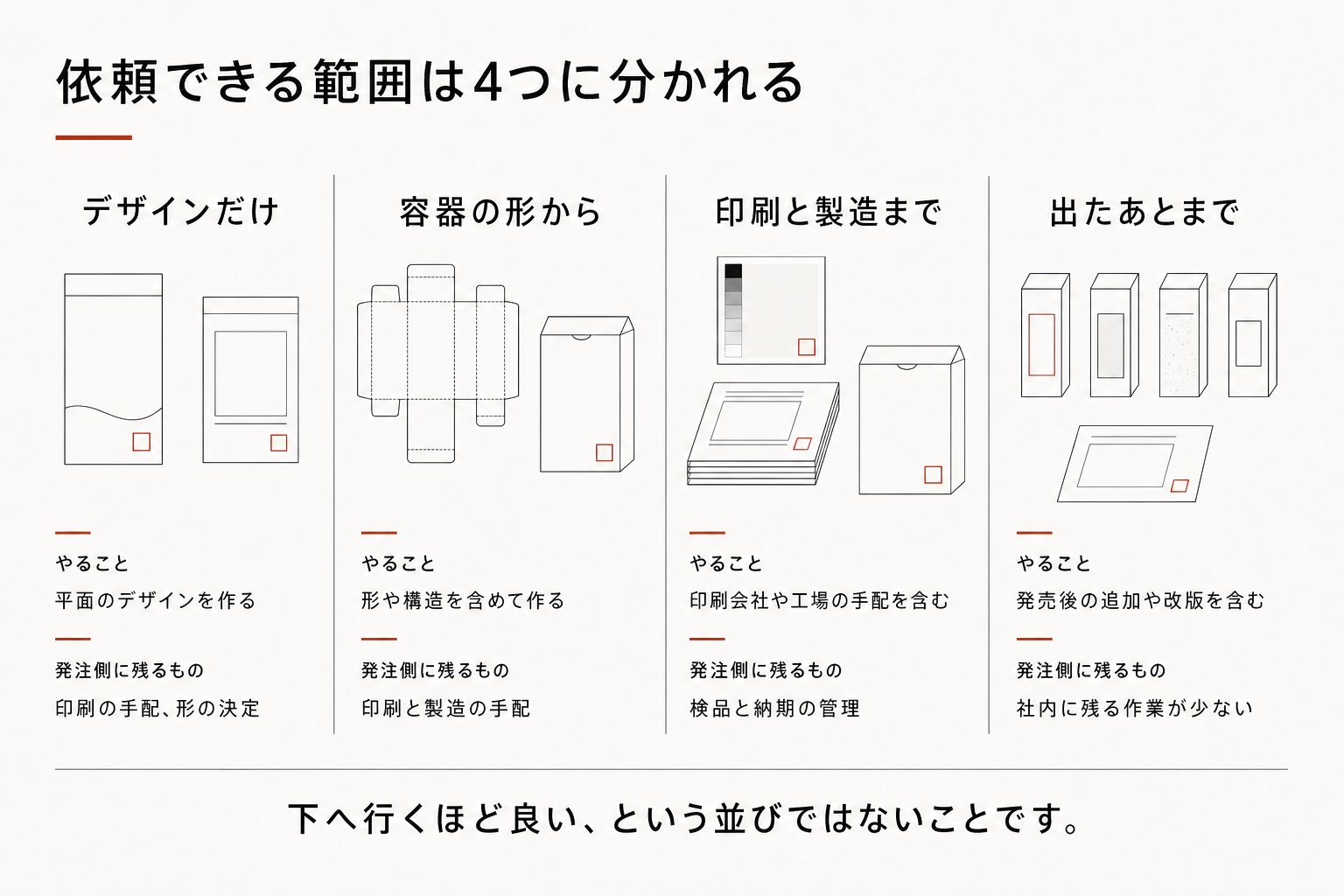 依頼できる範囲は4つに分かれる

デザインだけ

やること

平面のデザインを作る

発注側に残るもの

印刷の手配、形の決定

容器の形から

やること

形や構造を含めて作る

発注側に残るもの

印刷と製造の手配

印刷と製造まで

やること

印刷会社や工場の手配を含む

発注側に残るもの

検品と納期の管理

出たあとまで

やること

発売後の追加や改版を含む

発注側に残るもの

社内に残る作業が少ない

下へ行くほど良い、という並びではないことです。